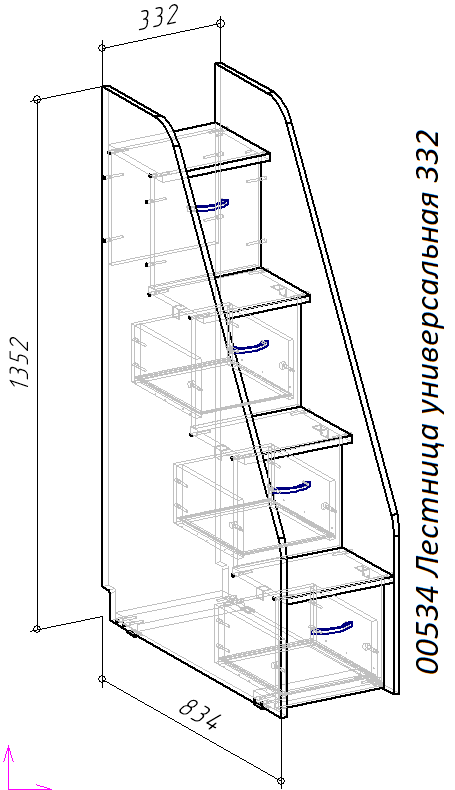 332

1352

834

00534 Лестница универсальная 332