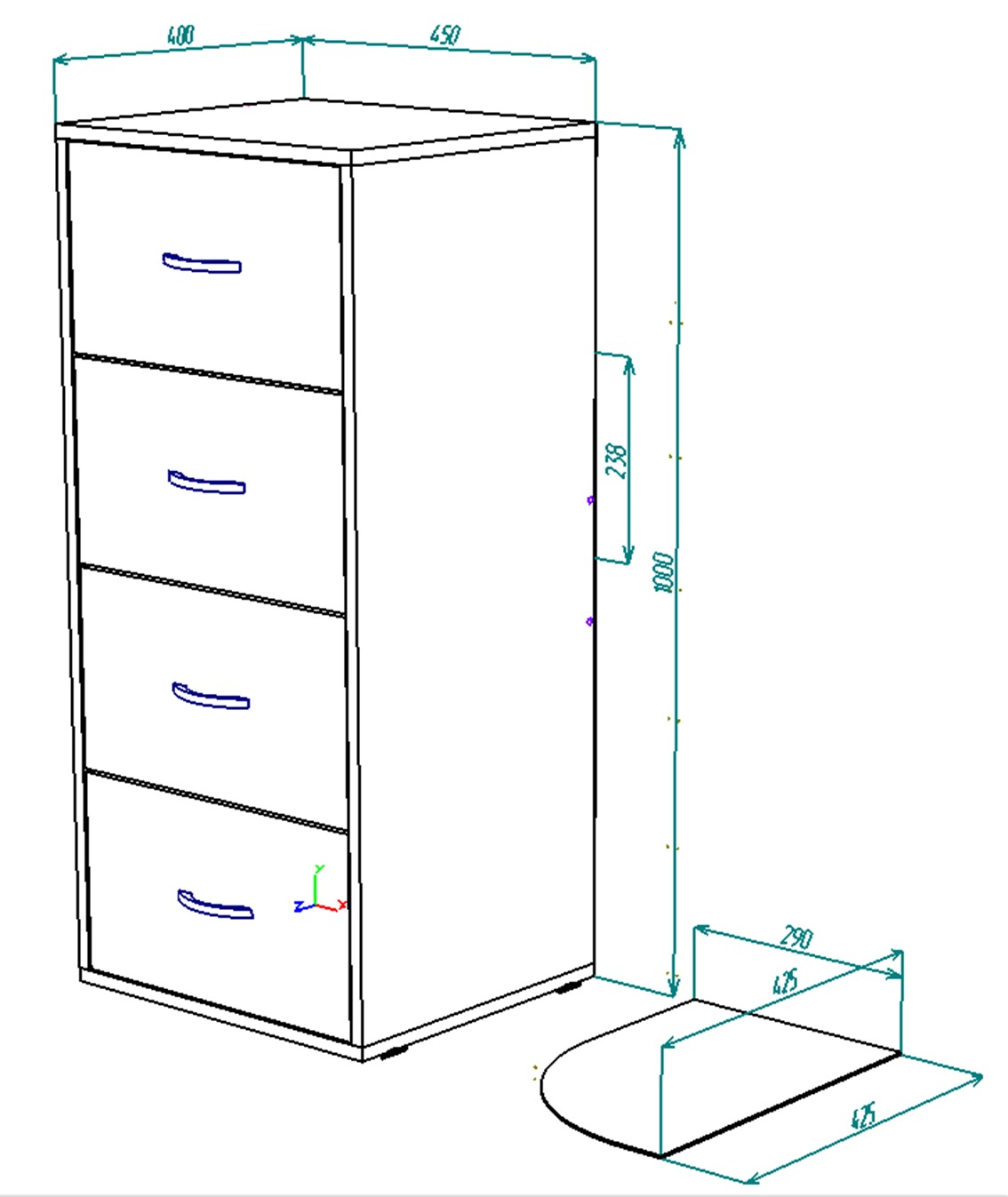 400
450
238
1000
Y
Z
X
290
425
425