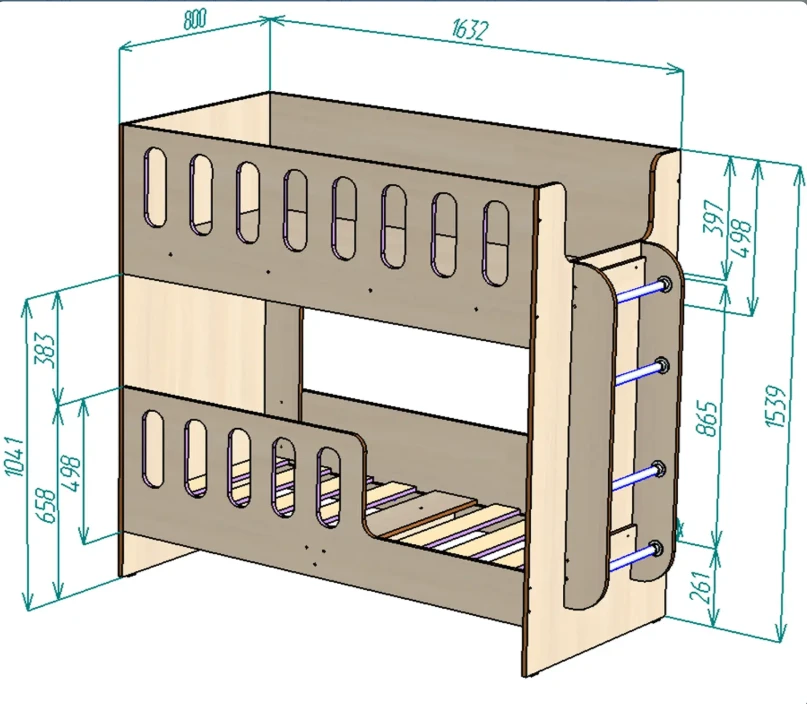 800
1632
397
498
1539
865
261
383
1041
498
658