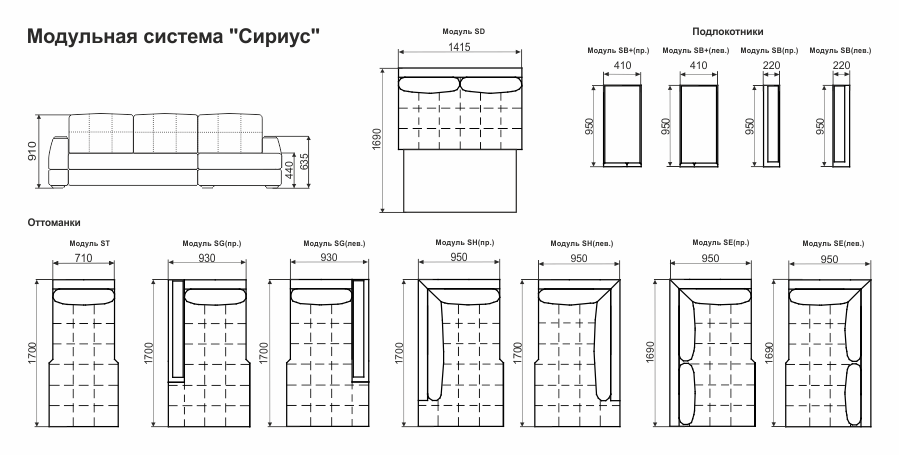 Модульная система "Сириус"

910
440
635

Модуль SD
1415
1690

Подлокотники
Модуль SB+(пр.)
410
950
Модуль SB+(лев.)
410
950
Модуль SB(пр.)
220
950
Модуль SB(лев.)
220
950

Оттоманки
Модуль ST
710
1700
Модуль SG(пр.)
930
1700
Модуль SG(лев.)
930
1700
Модуль SH(пр.)
950
1700
Модуль SH(лев.)
950
1700
Модуль SE(пр.)
950
1690
Модуль SE(лев.)
950
1690